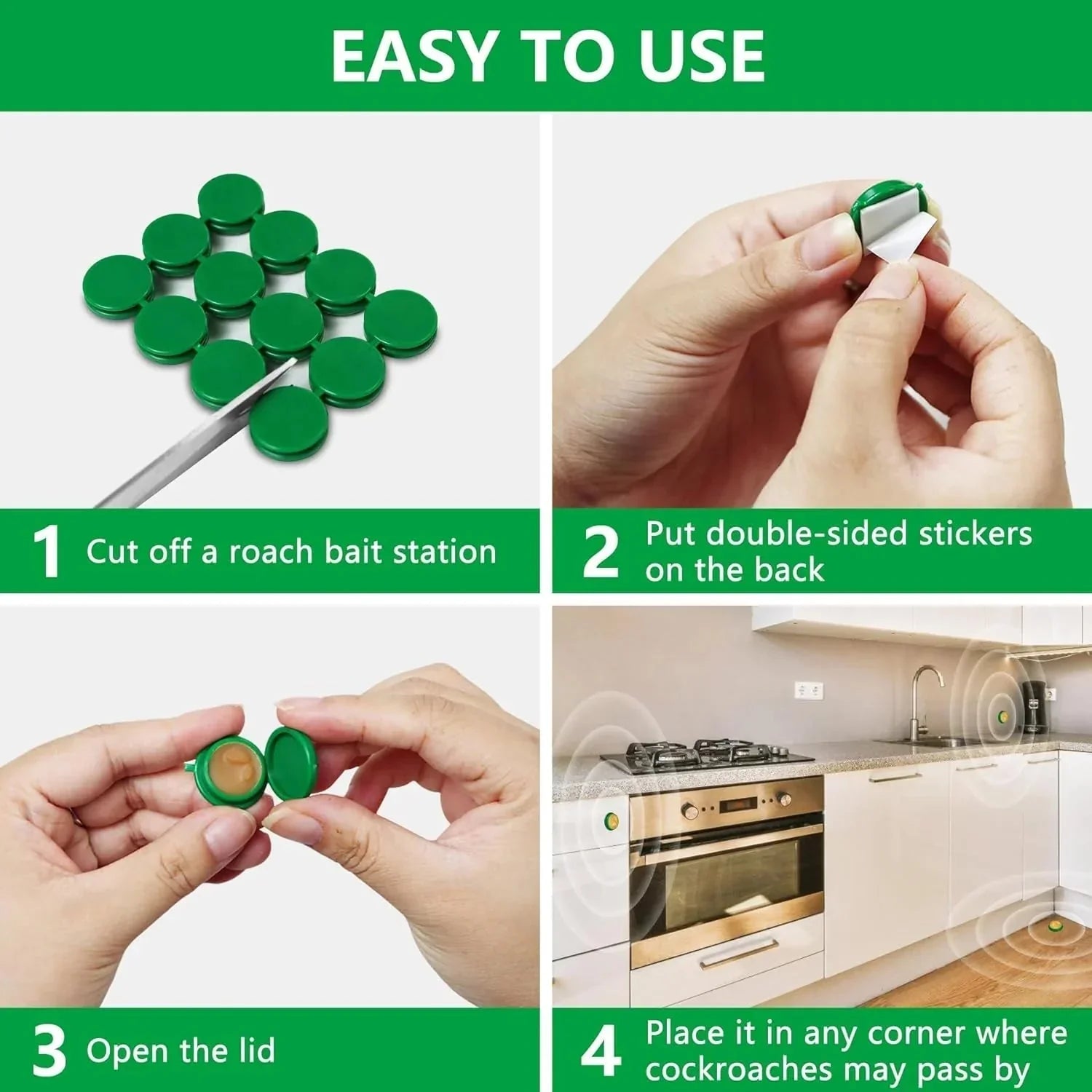 EASY TO USE

1 Cut off a roach bait station

2 Put double-sided stickers on the back

3 Open the lid

4 Place it in any corner where cockroaches may pass by